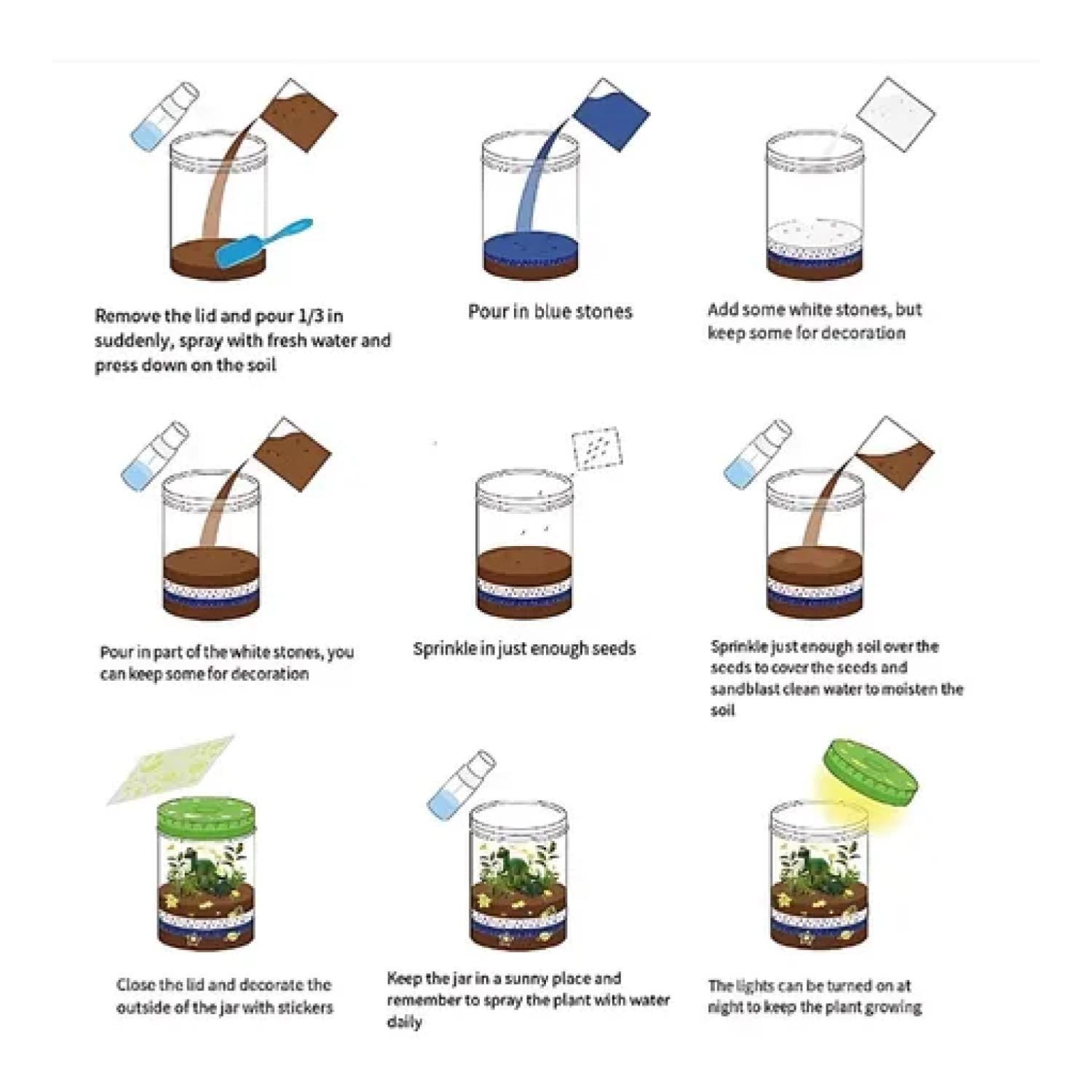 Remove the lid and pour 1/3 in suddenly, spray with fresh water and press down on the soil

Pour in blue stones

Add some white stones, but keep some for decoration

Pour in part of the white stones, you can keep some for decoration

Sprinkle in just enough seeds

Sprinkle just enough soil over the seeds to cover the seeds and sandblast clean water to moisten the soil

Close the lid and decorate the outside of the jar with stickers

Keep the jar in a sunny place and remember to spray the plant with water daily

The lights can be turned on at night to keep the plant growing