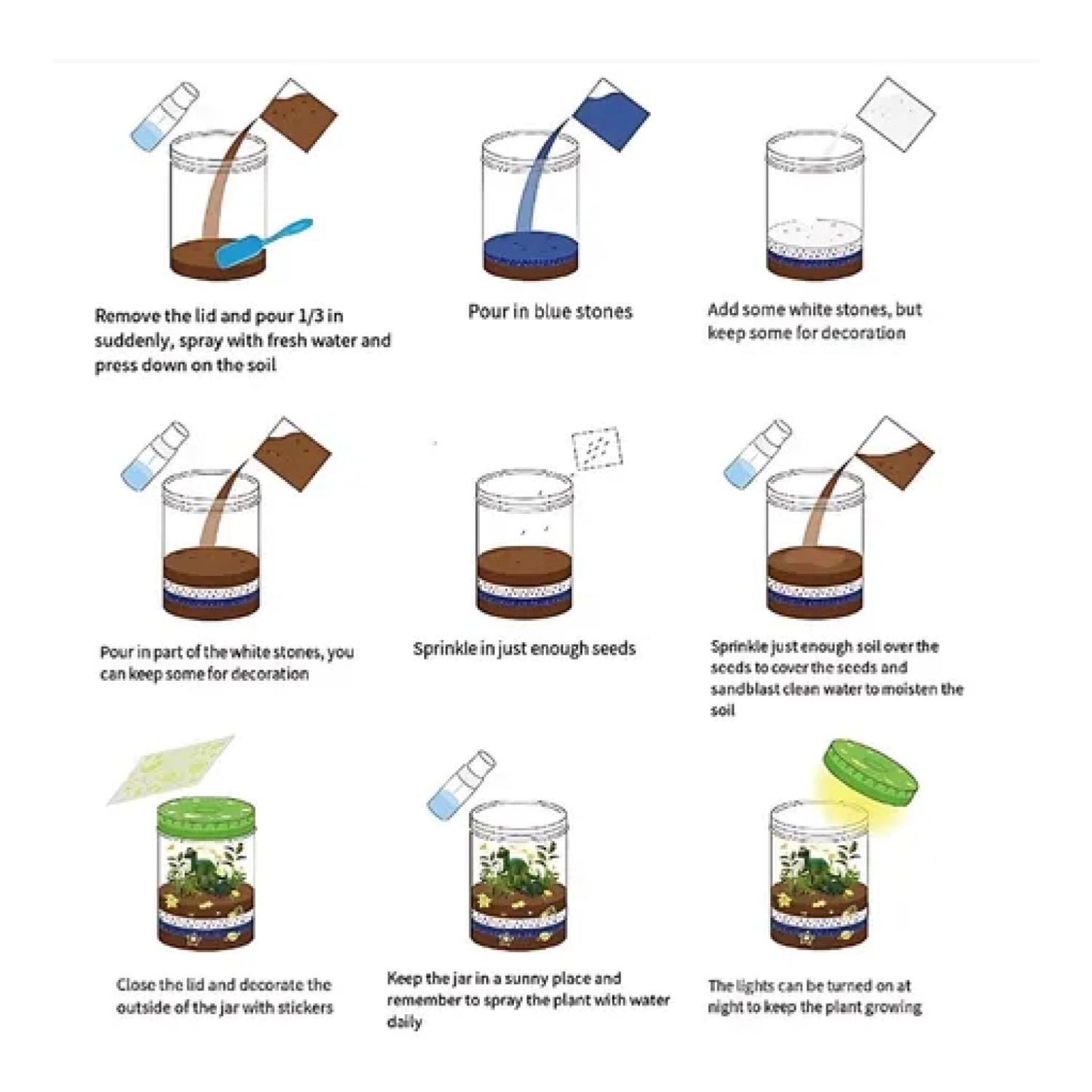 Remove the lid and pour 1/3 in suddenly, spray with fresh water and press down on the soil

Pour in blue stones

Add some white stones, but keep some for decoration

Pour in part of the white stones, you can keep some for decoration

Sprinkle in just enough seeds

Sprinkle just enough soil over the seeds to cover the seeds and sandblast clean water to moisten the soil

Close the lid and decorate the outside of the jar with stickers

Keep the jar in a sunny place and remember to spray the plant with water daily

The lights can be turned on at night to keep the plant growing