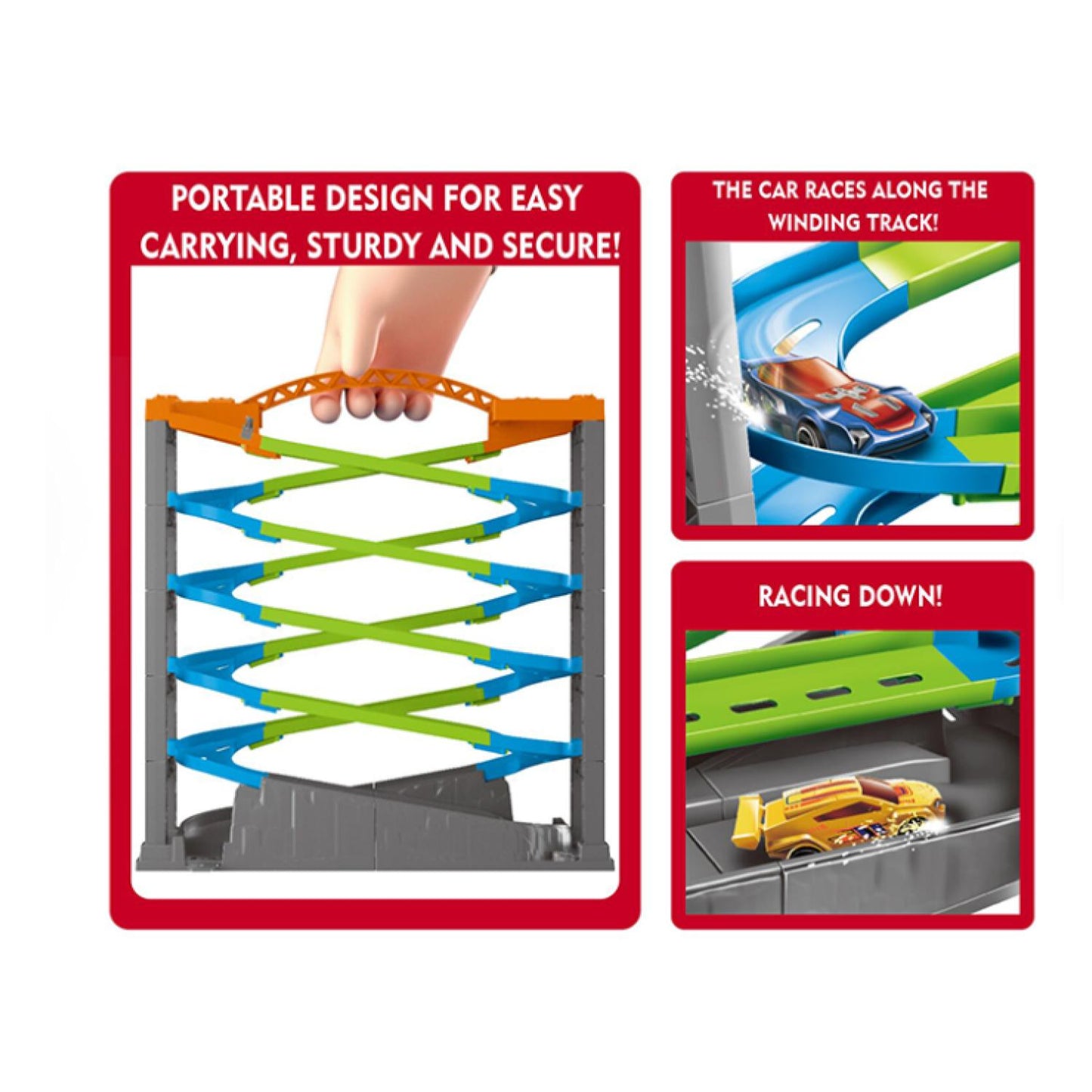 PORTABLE DESIGN FOR EASY CARRYING, STURDY AND SECURE!

THE CAR RACES ALONG THE WINDING TRACK!

RACING DOWN!